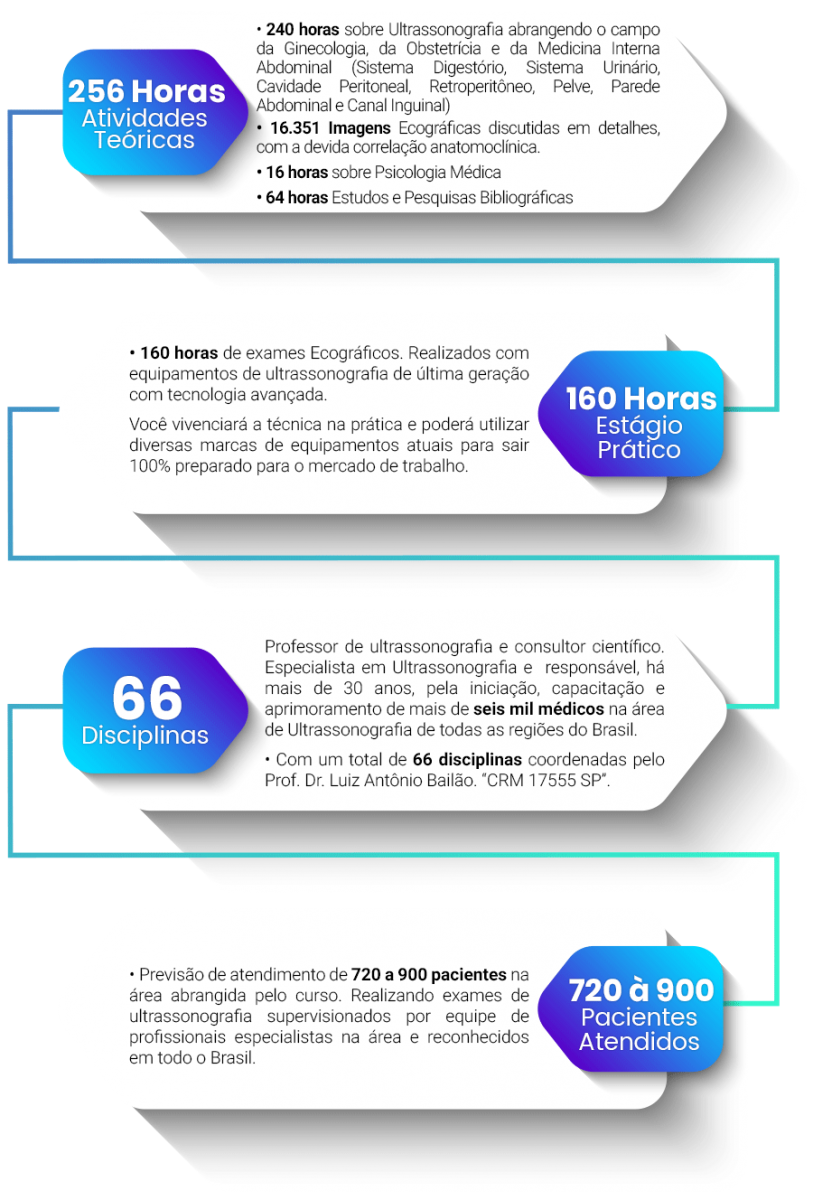 256 Horas
Atividades Teóricas

• 240 horas sobre Ultrassonografia abrangendo o campo da Ginecologia, da Obstetrícia e da Medicina Interna Abdominal (Sistema Digestório, Sistema Urinário, Cavidade Peritoneal, Retroperitôneo, Pelve, Parede Abdominal e Canal Inguinal)

• 16.351 Imagens Ecográficas discutidas em detalhes, com a devida correlação anatomoclínica.

• 16 horas sobre Psicologia Médica

• 64 horas Estudos e Pesquisas Bibliográficas

• 160 horas de exames Ecográficos. Realizados com equipamentos de ultrassonografia de última geração com tecnologia avançada.

Você vivenciará a técnica na prática e poderá utilizar diversas marcas de equipamentos atuais para sair 100% preparado para o mercado de trabalho.

160 Horas
Estágio Prático

66
Disciplinas

Professor de ultrassonografia e consultor científico. Especialista em Ultrassonografia e responsável, há mais de 30 anos, pela iniciação, capacitação e aprimoramento de mais de seis mil médicos na área de Ultrassonografia de todas as regiões do Brasil.

• Com um total de 66 disciplinas coordenadas pelo Prof. Dr. Luiz Antônio Bailão. "CRM 17555 SP".

• Previsão de atendimento de 720 a 900 pacientes na área abrangida pelo curso. Realizando exames de ultrassonografia supervisionados por equipe de profissionais especialistas na área e reconhecidos em todo o Brasil.

720 à 900
Pacientes Atendidos